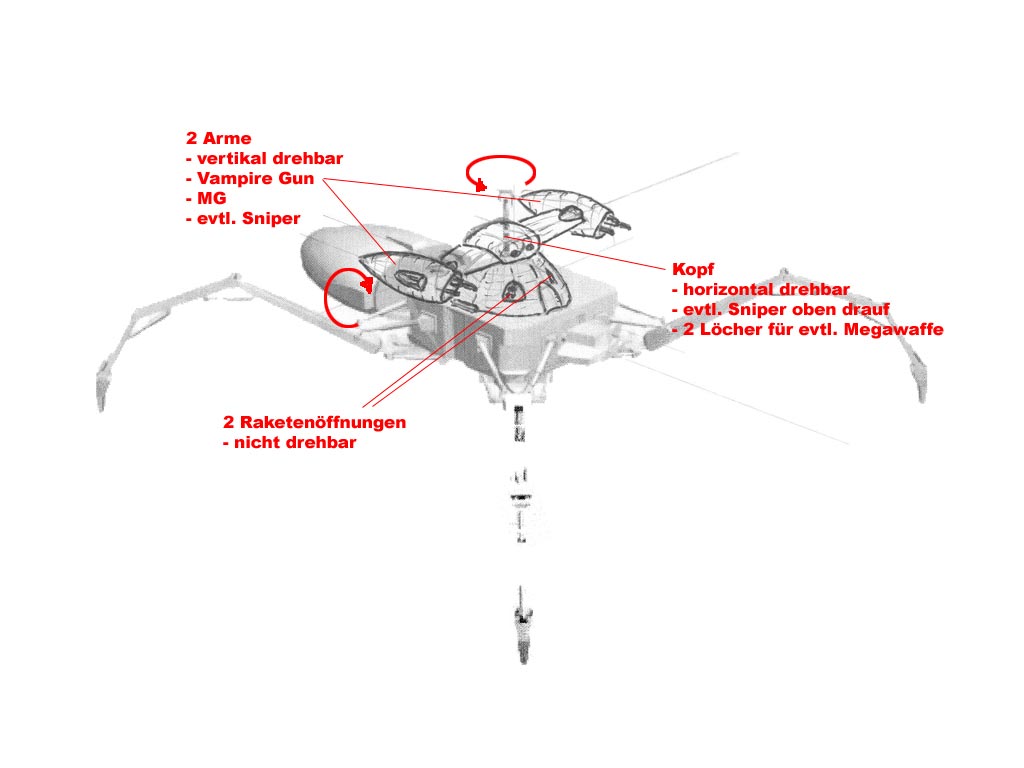 2 Arme
- vertikal drehbar
- Vampire Gun
- MG
- evtl. Sniper

Kopf
- horizontal drehbar
- evtl. Sniper oben drauf
- 2 Löcher für evtl. Megawaffe

2 Raketenöffnungen
- nicht drehbar