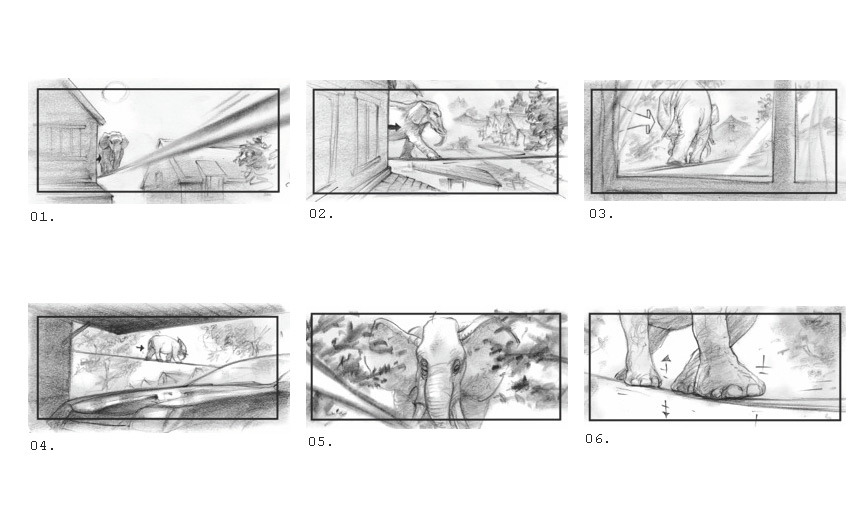 01.

02.

03.

04.

05.

06.